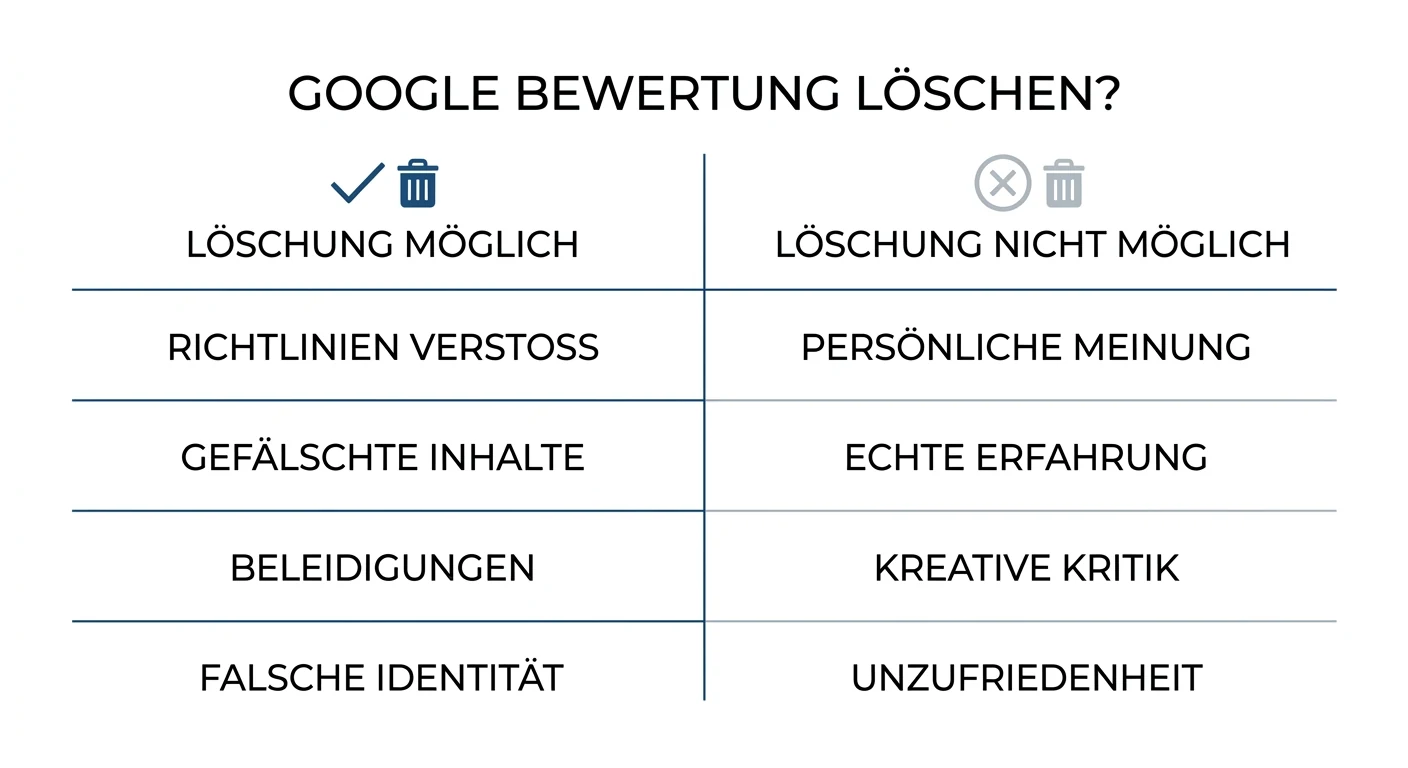 GOOGLE BEWERTUNG LÖSCHEN?

| LÖSCHUNG MÖGLICH | LÖSCHUNG NICHT MÖGLICH |
|---|---|
| RICHTLINIEN VERSTOSS | PERSÖNLICHE MEINUNG |
| GEFÄLSCHTE INHALTE | ECHTE ERFAHRUNG |
| BELEIDIGUNGEN | KREATIVE KRITIK |
| FALSCHE IDENTITÄT | UNZUFRIEDENHEIT |